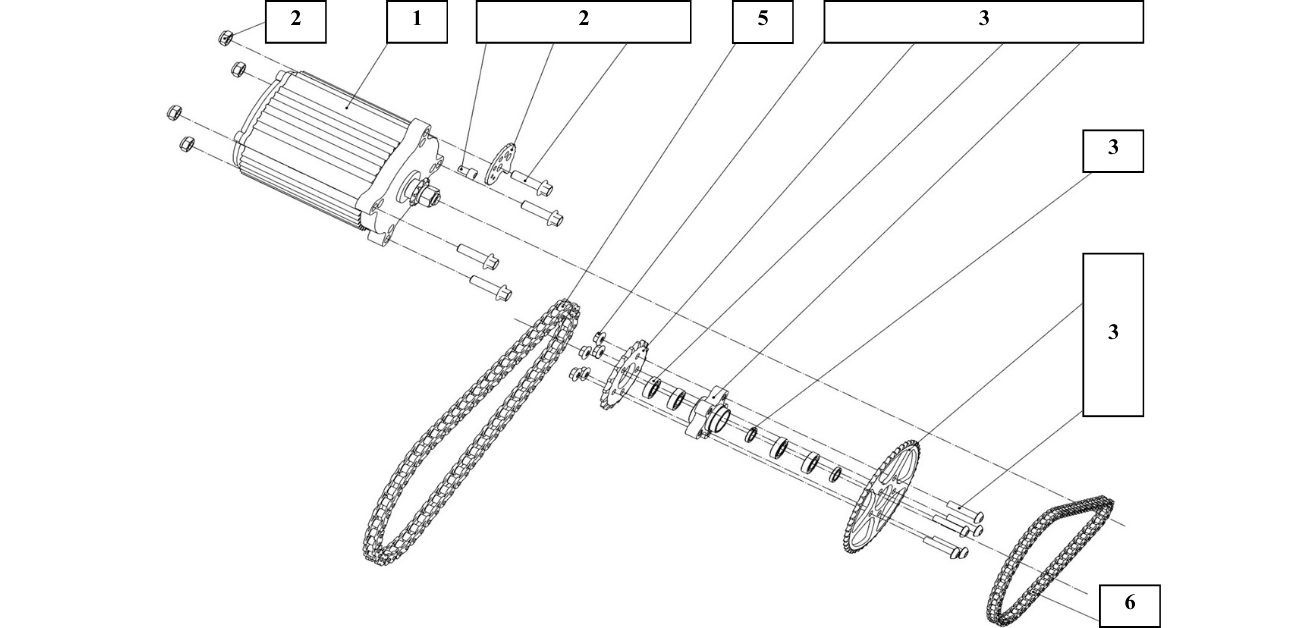 2
1
2
5
3
3
3
6