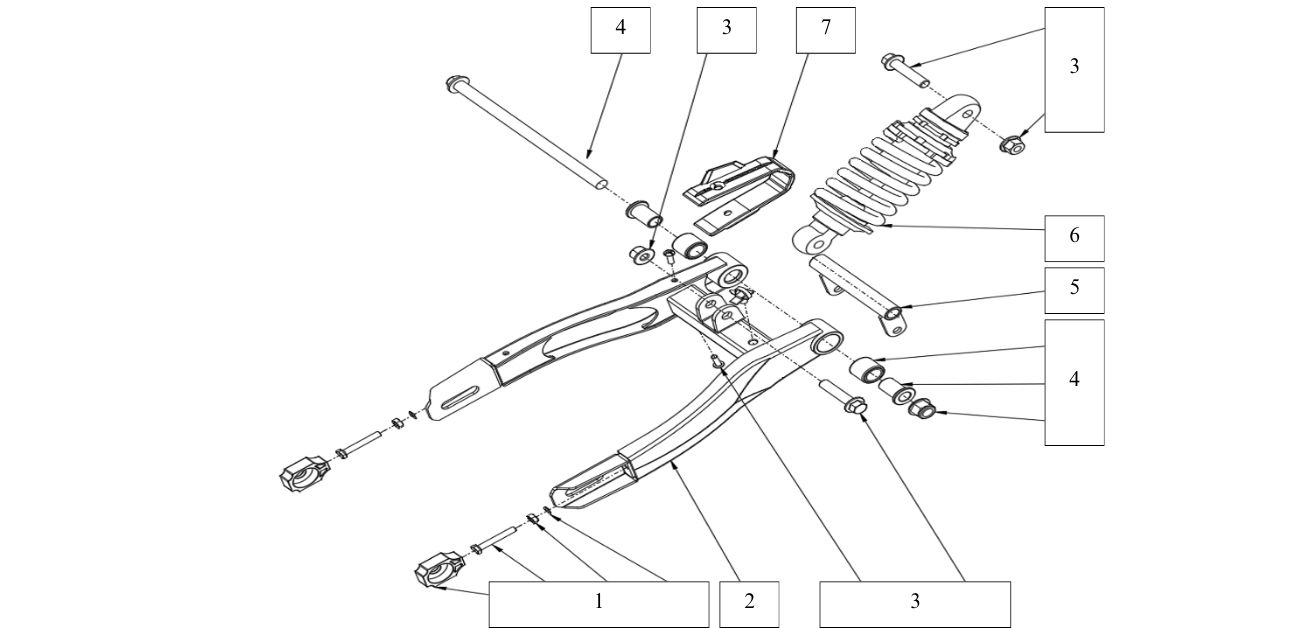 4
3
7
3
6
5
4
1
2
3