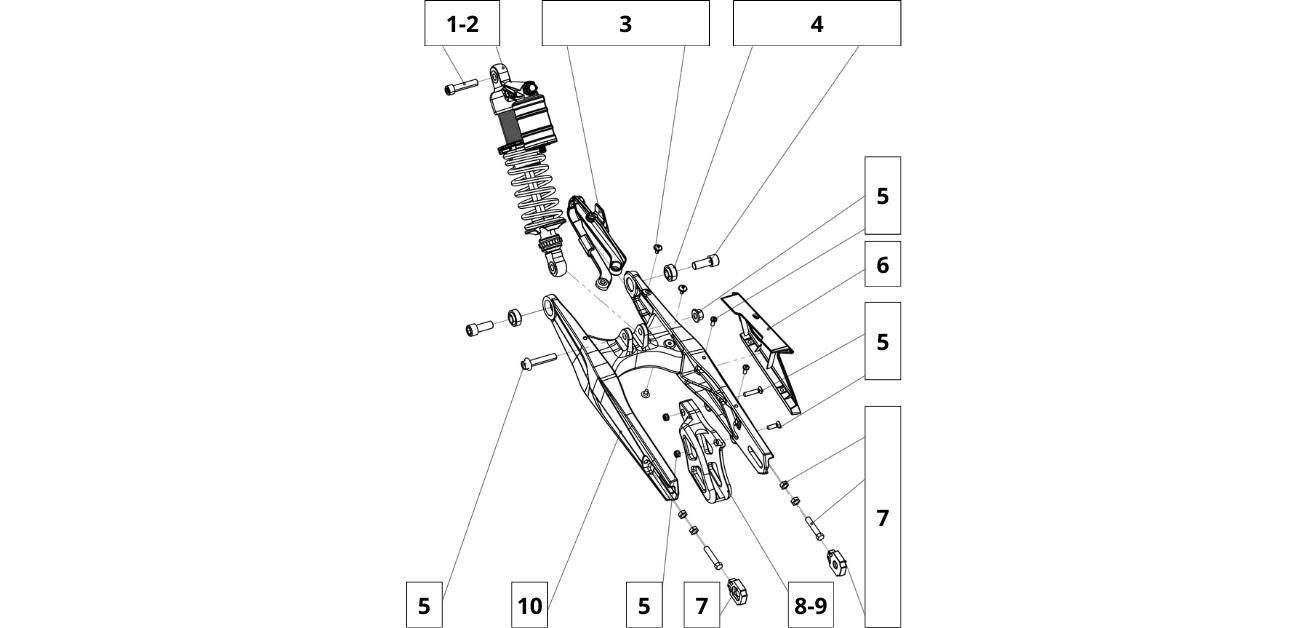 1-2
3
4
5
6
5
7
5
10
5
7
8-9