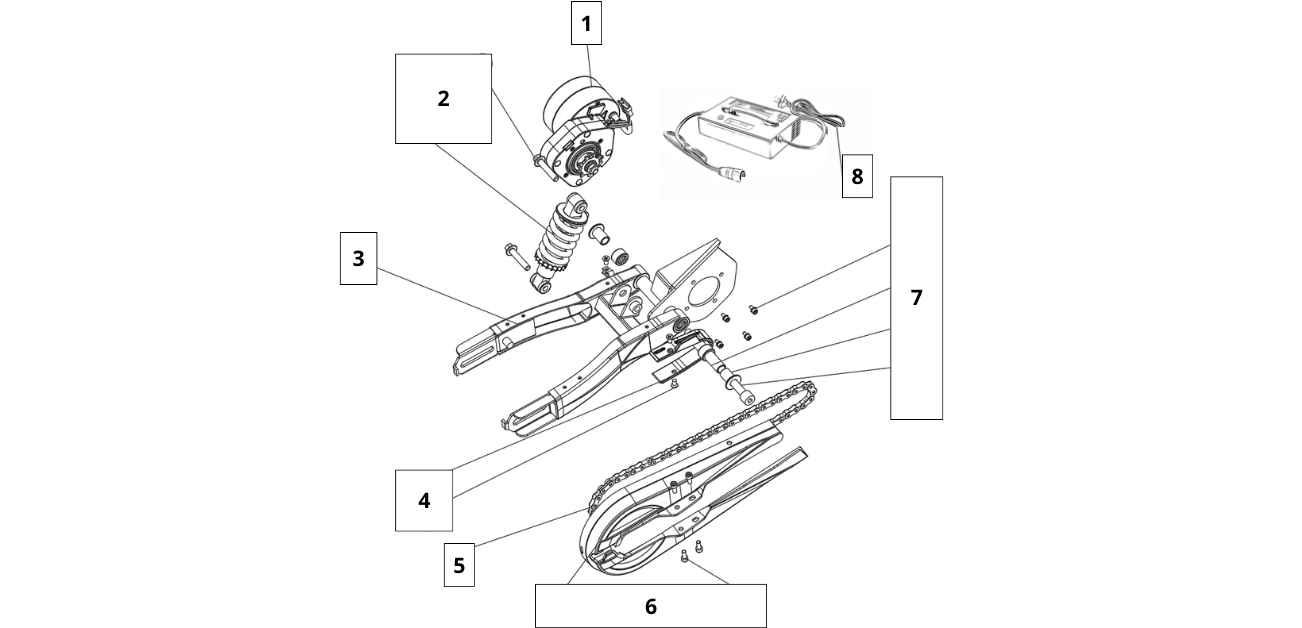 1
2
8
3
7
4
5
6