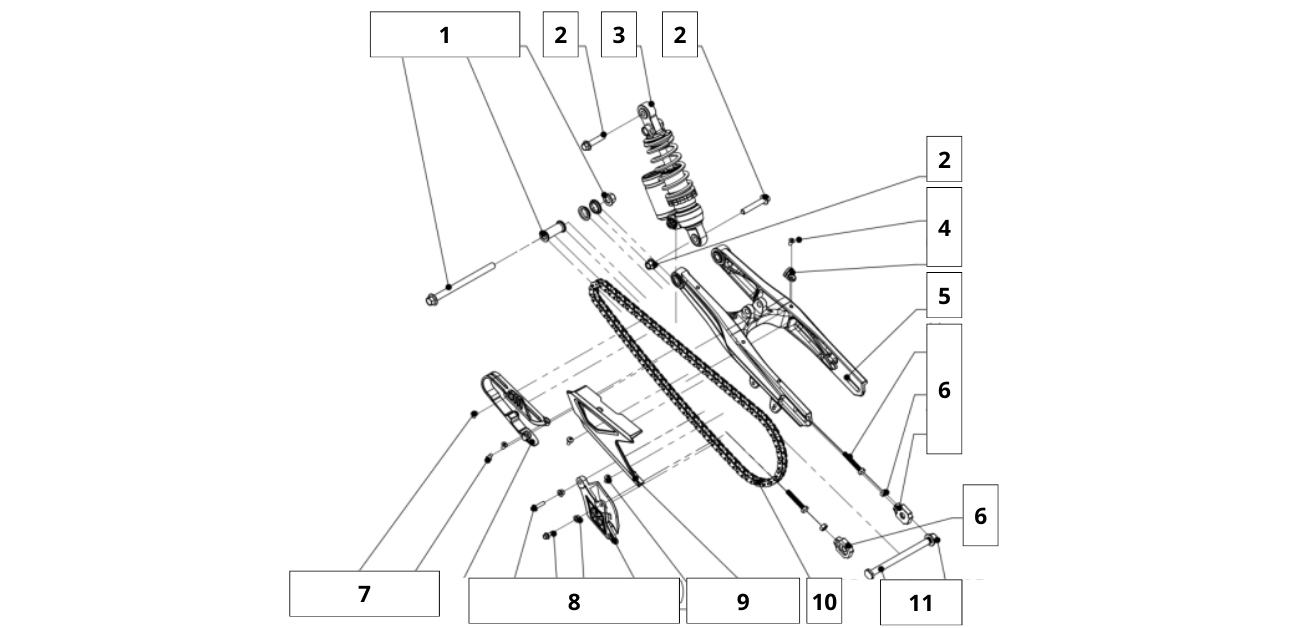 1
2
3
2
2
4
5
6
6
7
8
9
10
11