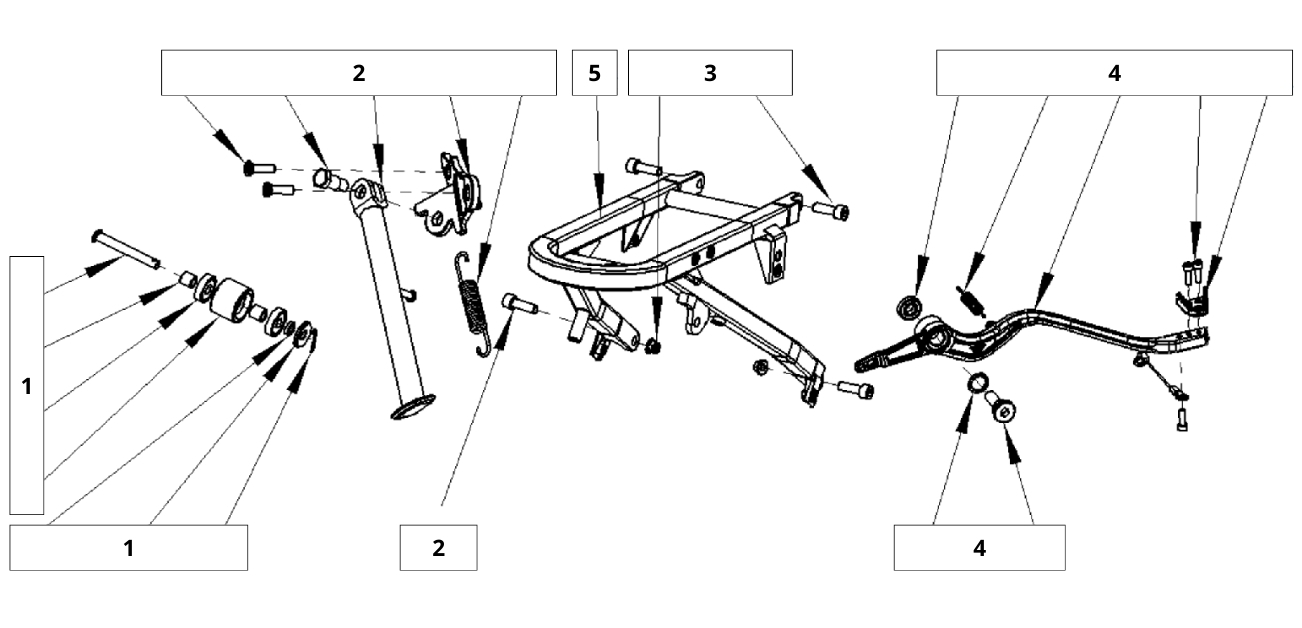 2

5

3

4

1

1

2

4