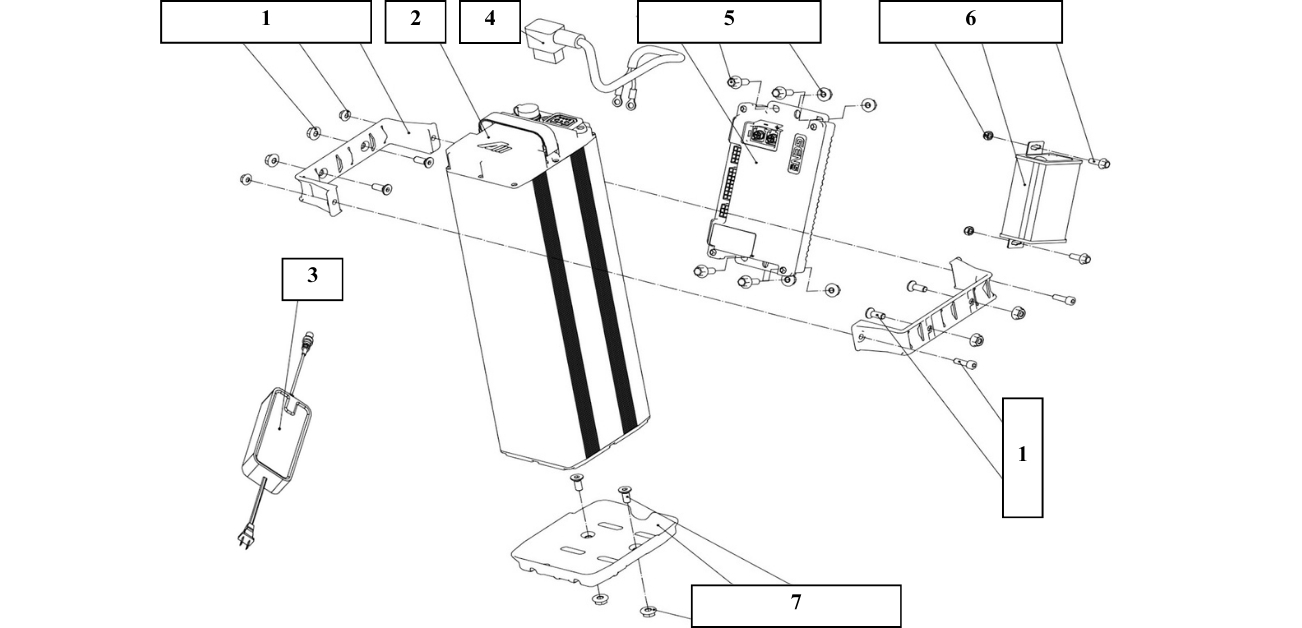 1
2
4
5
6
3
1
7