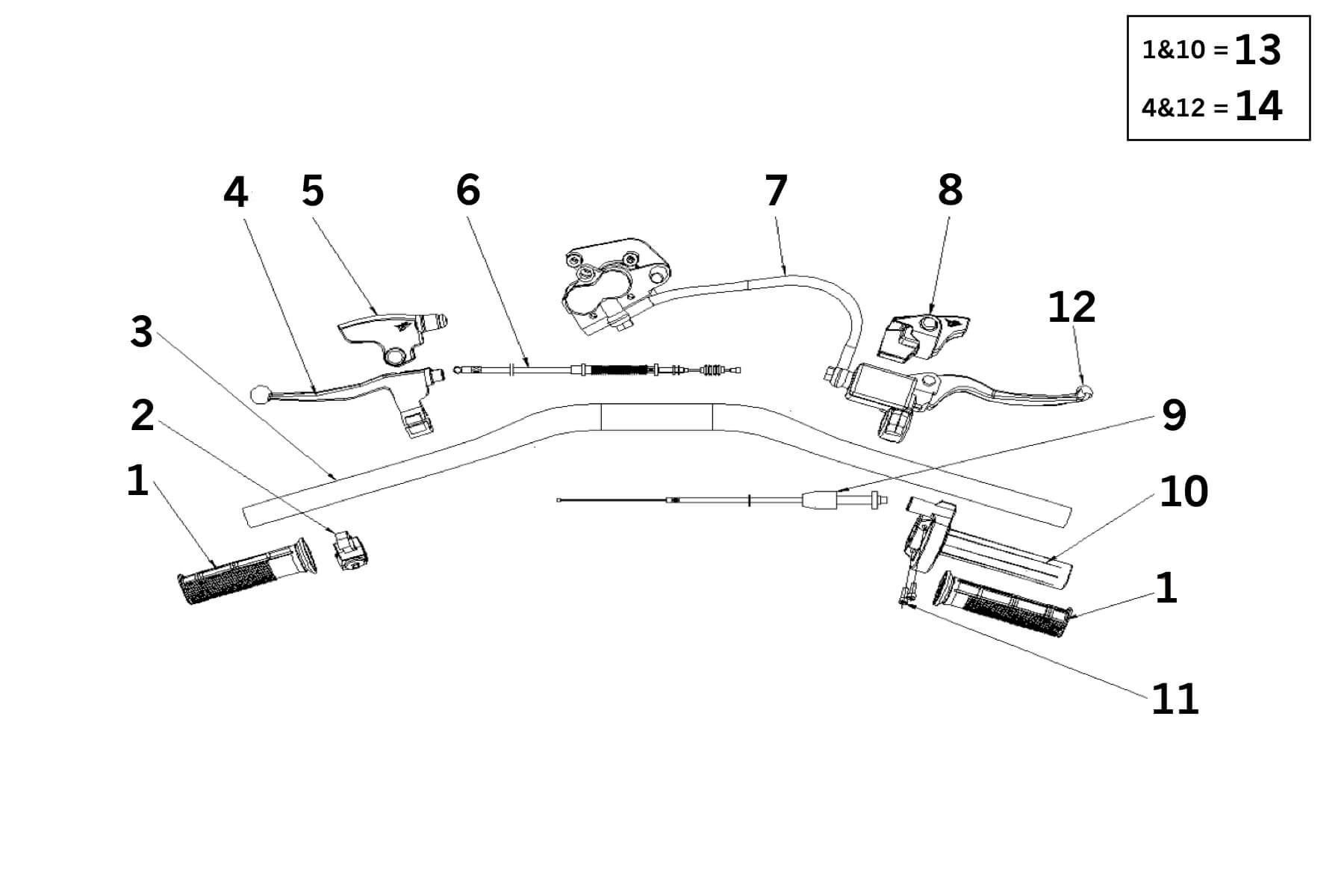 1&10 = 13
4&12 = 14

4
5
6
7
8
12
3
2
9
1
10
1
11