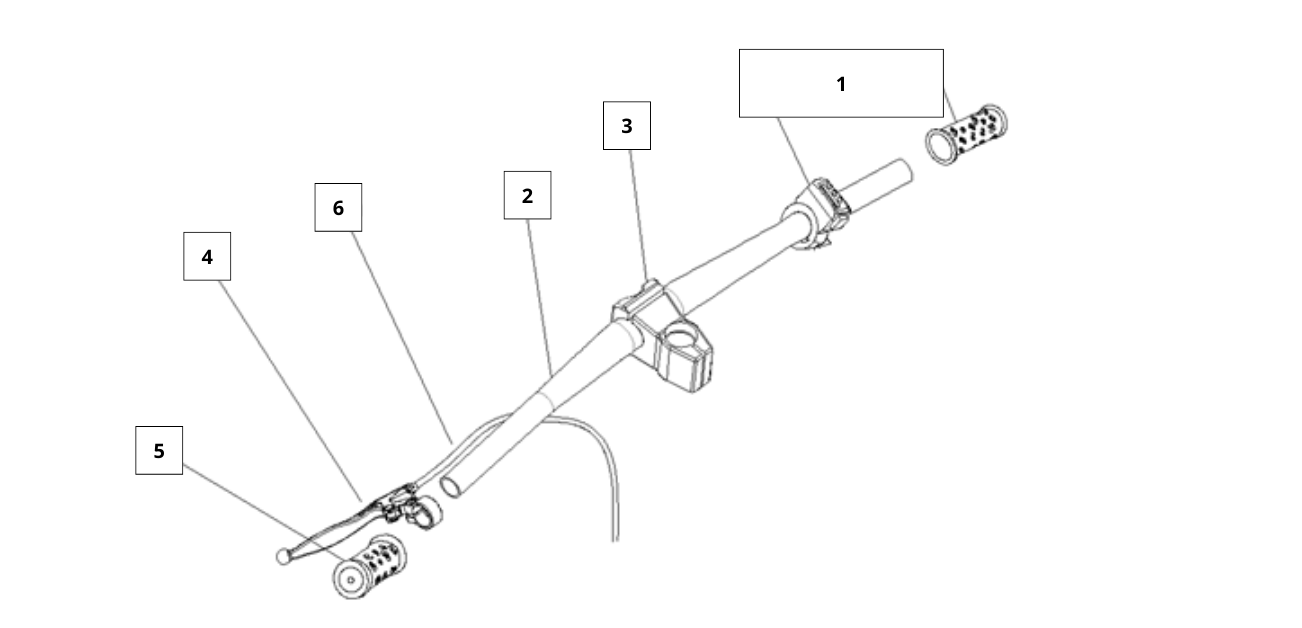 1
3
2
6
4
5