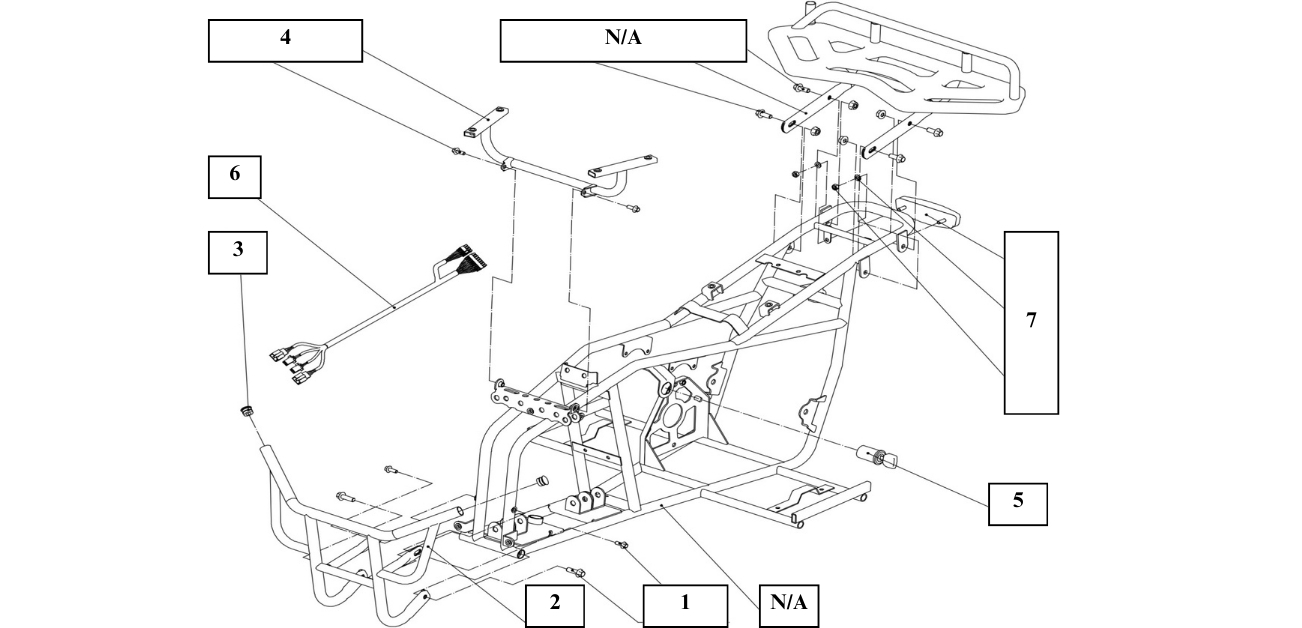 4

N/A

6

3

7

5

2

1

N/A