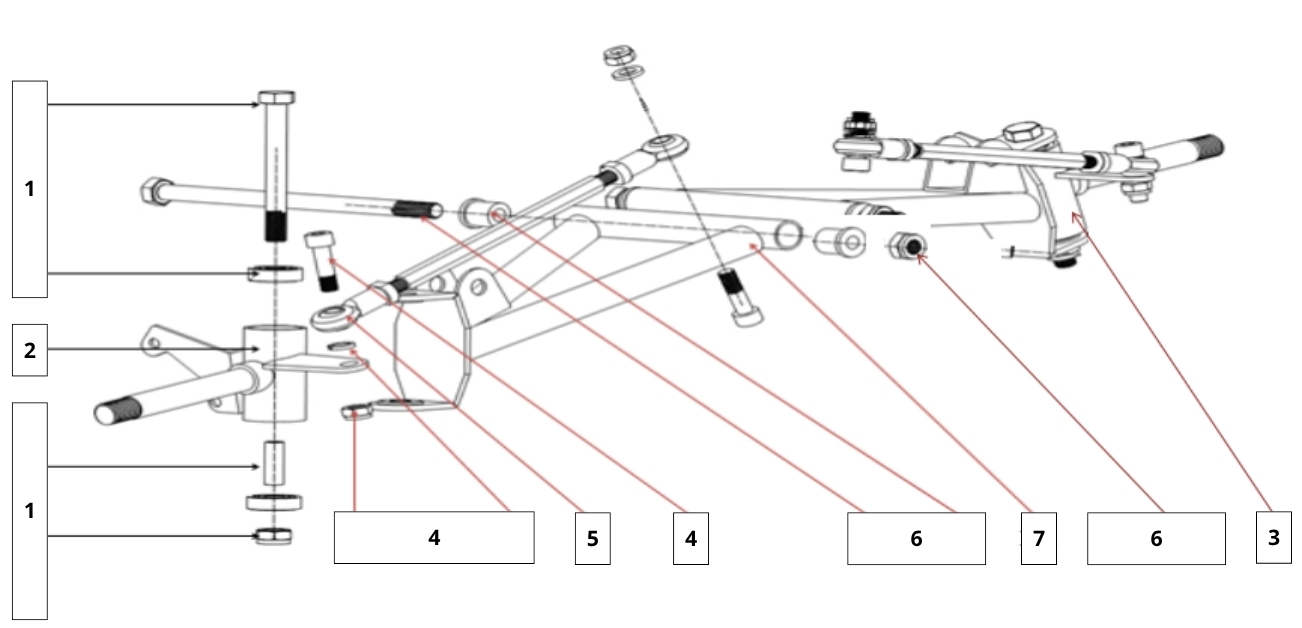 1

2

1

4

5

4

6

7

6

3