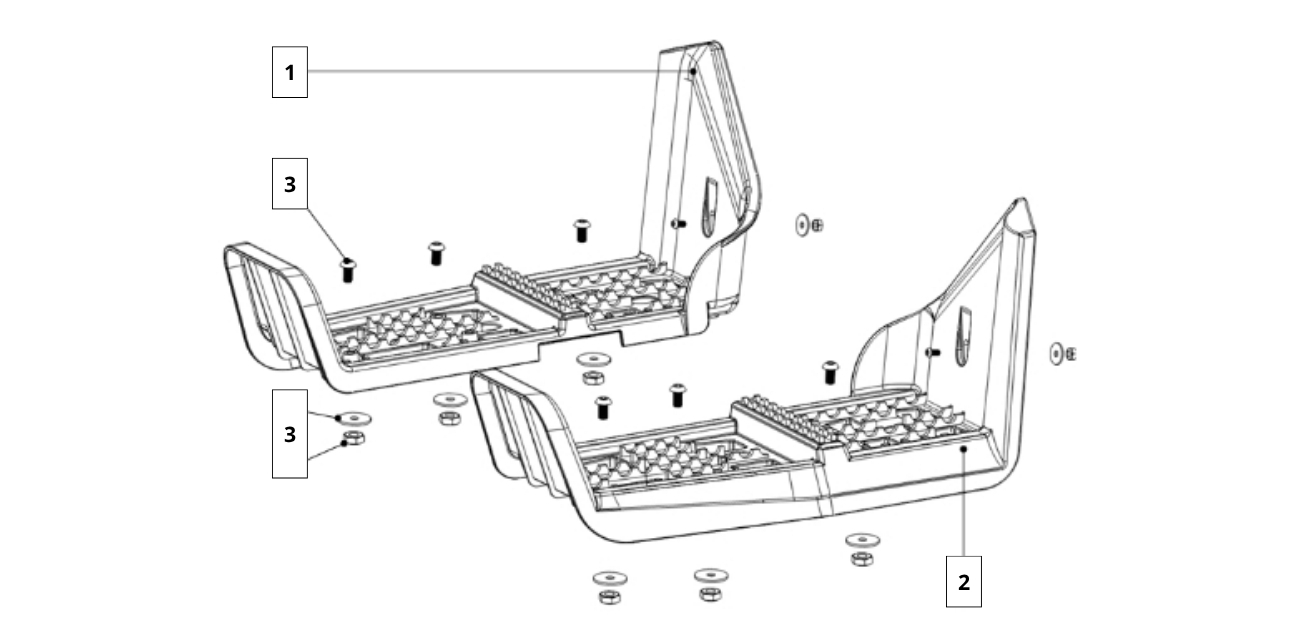 1
3
3
2