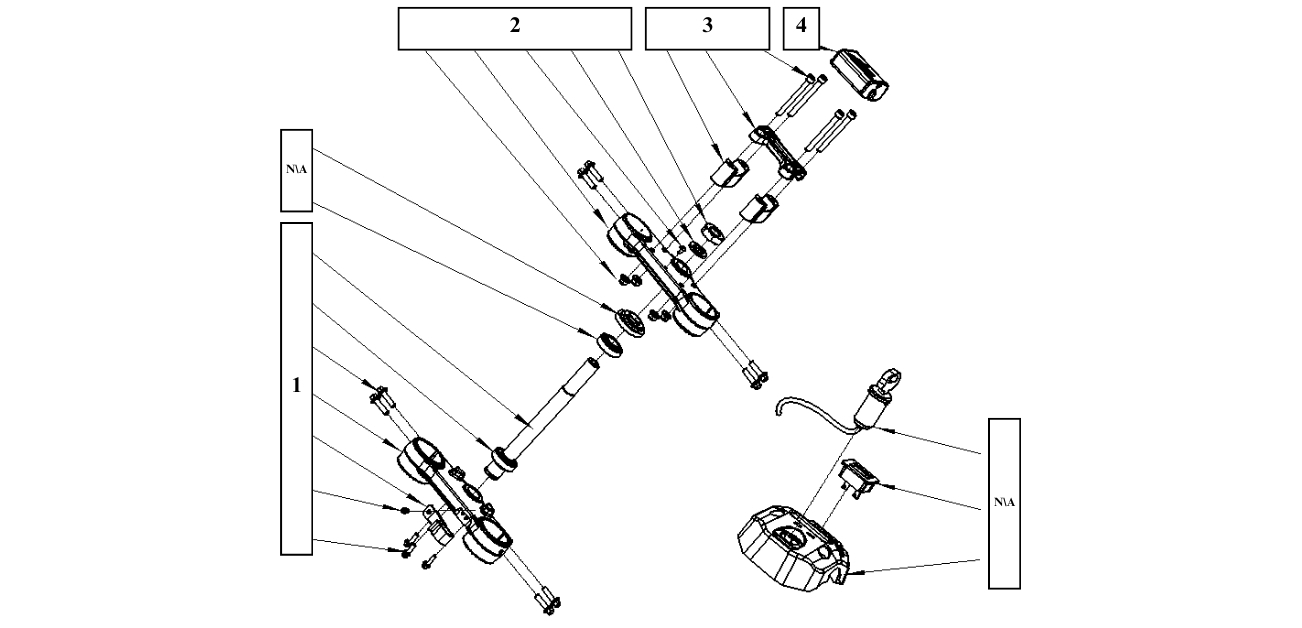 2
3
4
N\A
1
N\A