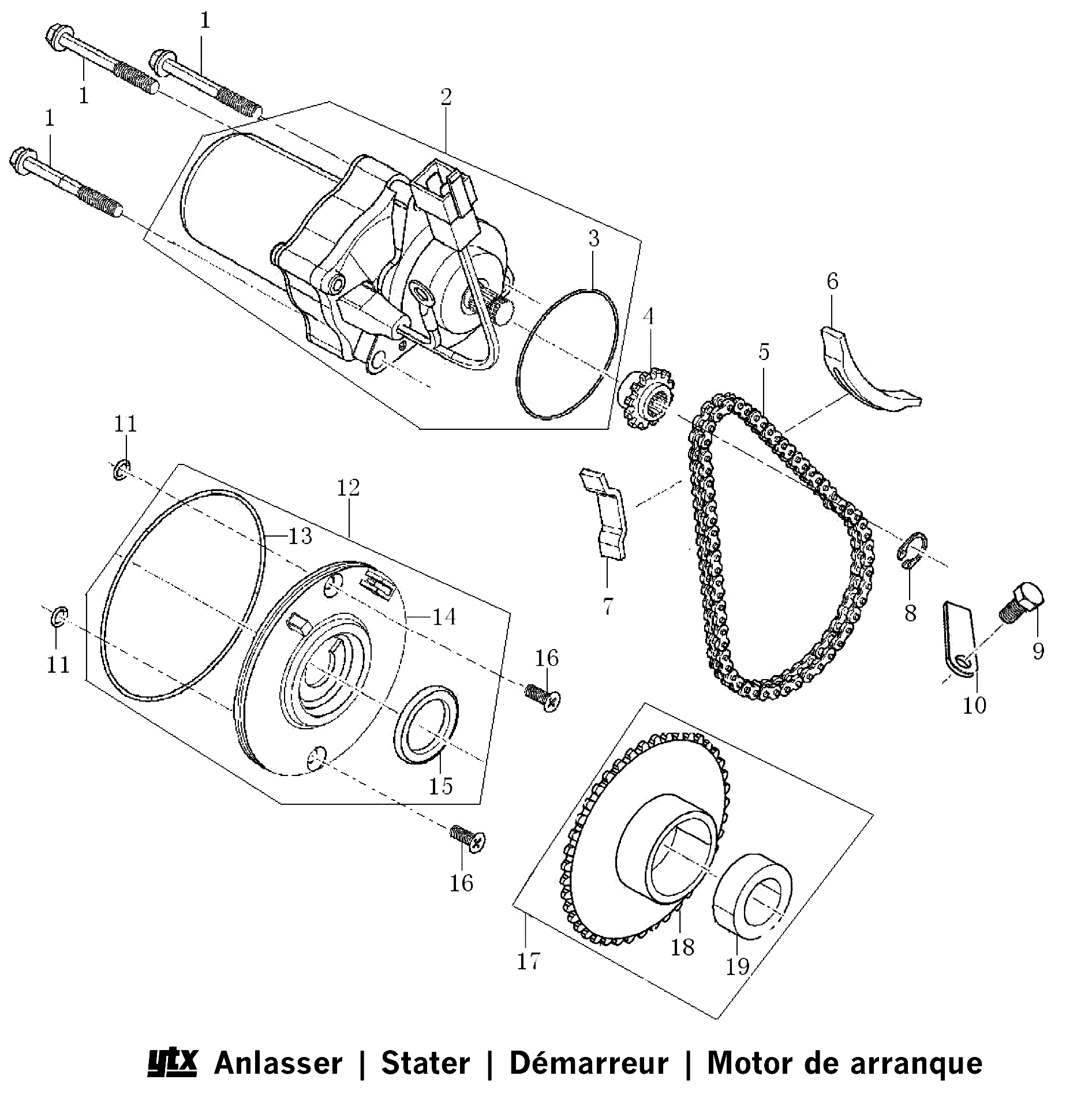 1
1
1
2
3
4
5
6
7
8
9
10
11
11
12
13
14
15
16
16
17
18
19

ytx Anlasser | Stater | Démarreur | Motor de arranque