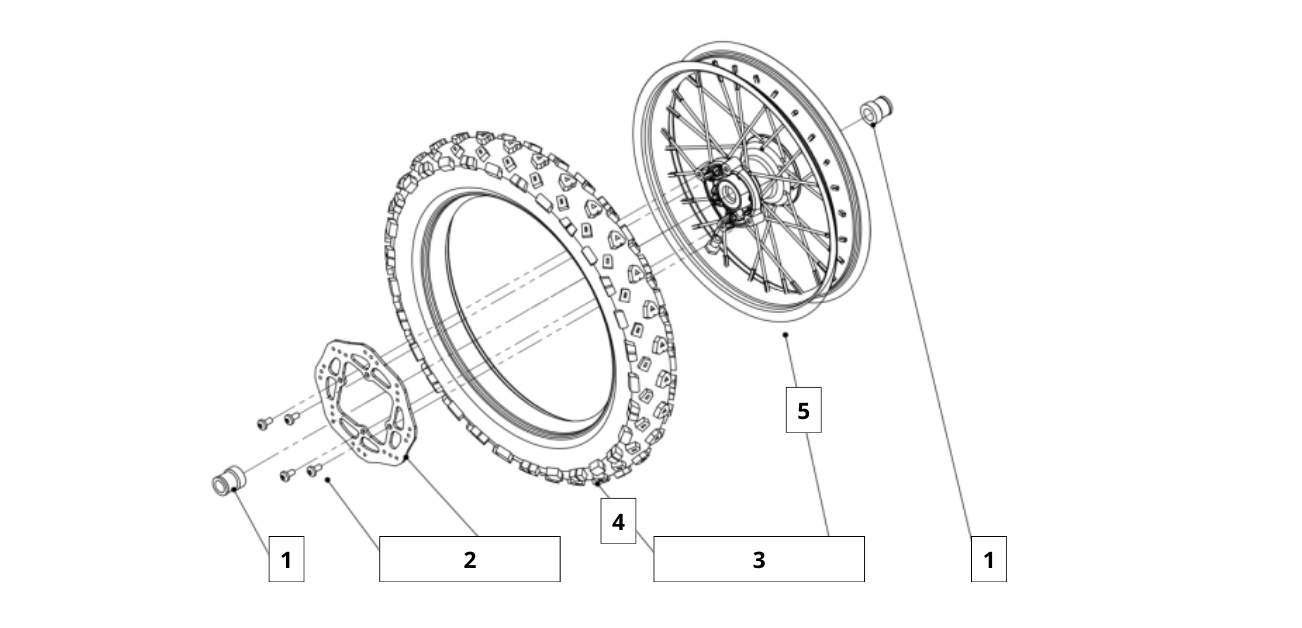 5

4

1

2

3

1