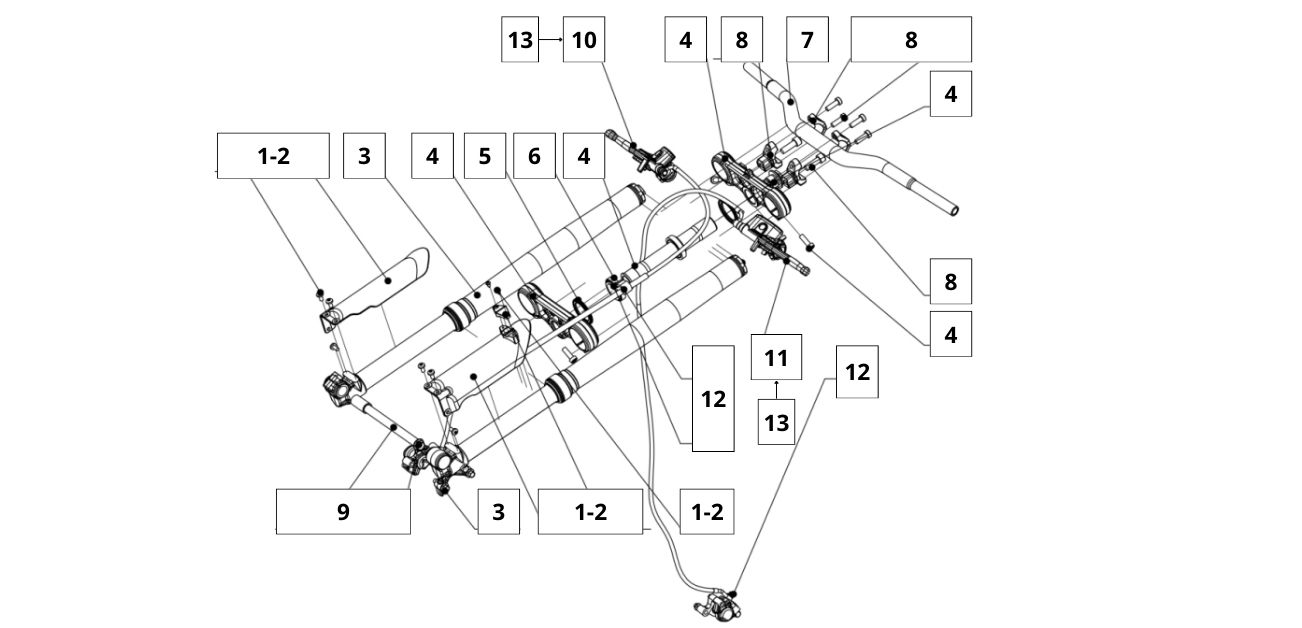 13 10 4 8 7 8
4
1-2 3 4 5 6 4
8
4
11
12
12
13
9 3 1-2 1-2