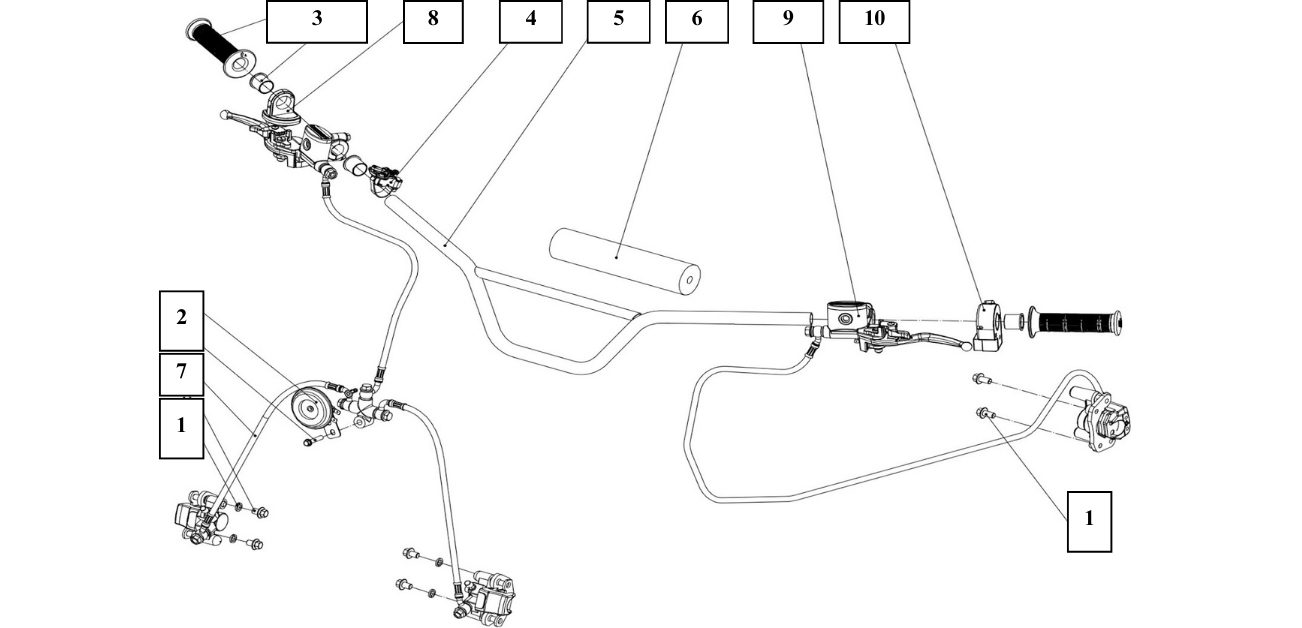 3
8
4
5
6
9
10
2
7
1
1