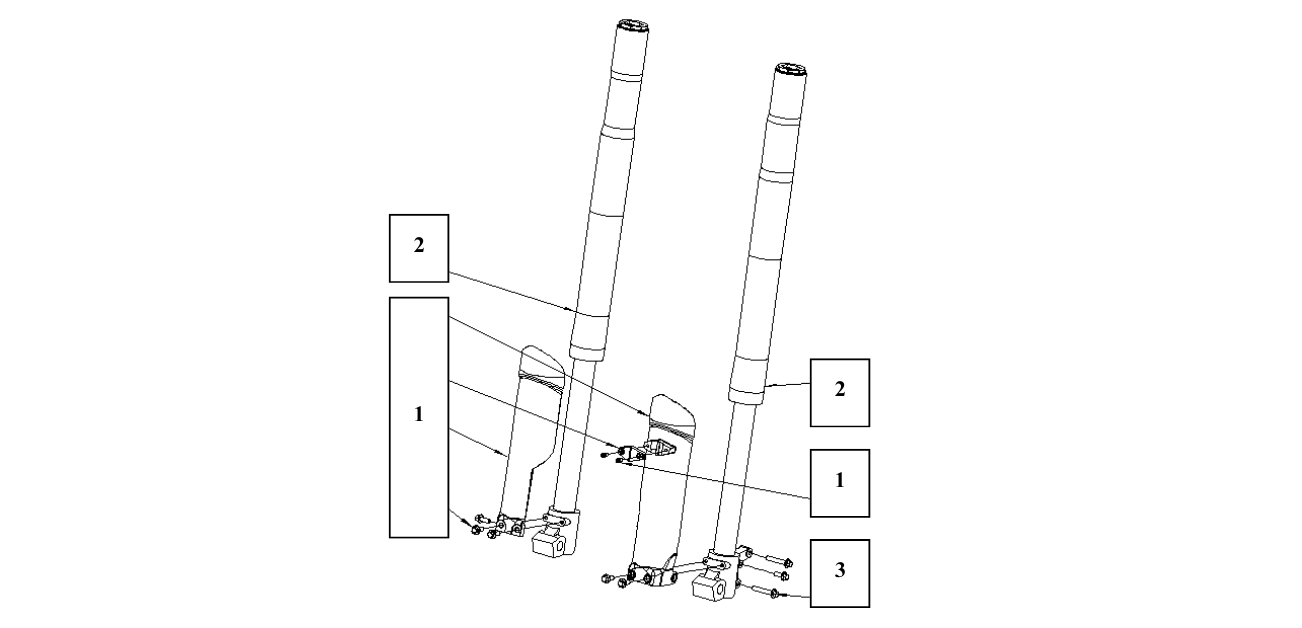 2

1

2

1

3