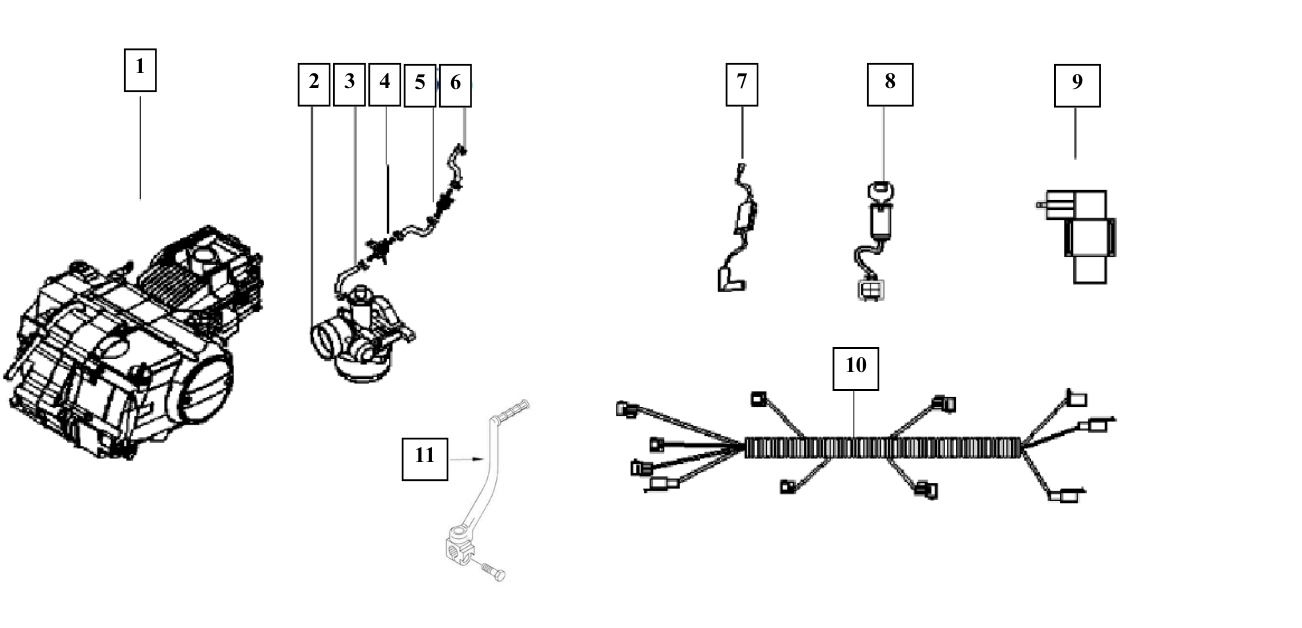 1
2 3 4 5 6
7
8
9
10
11