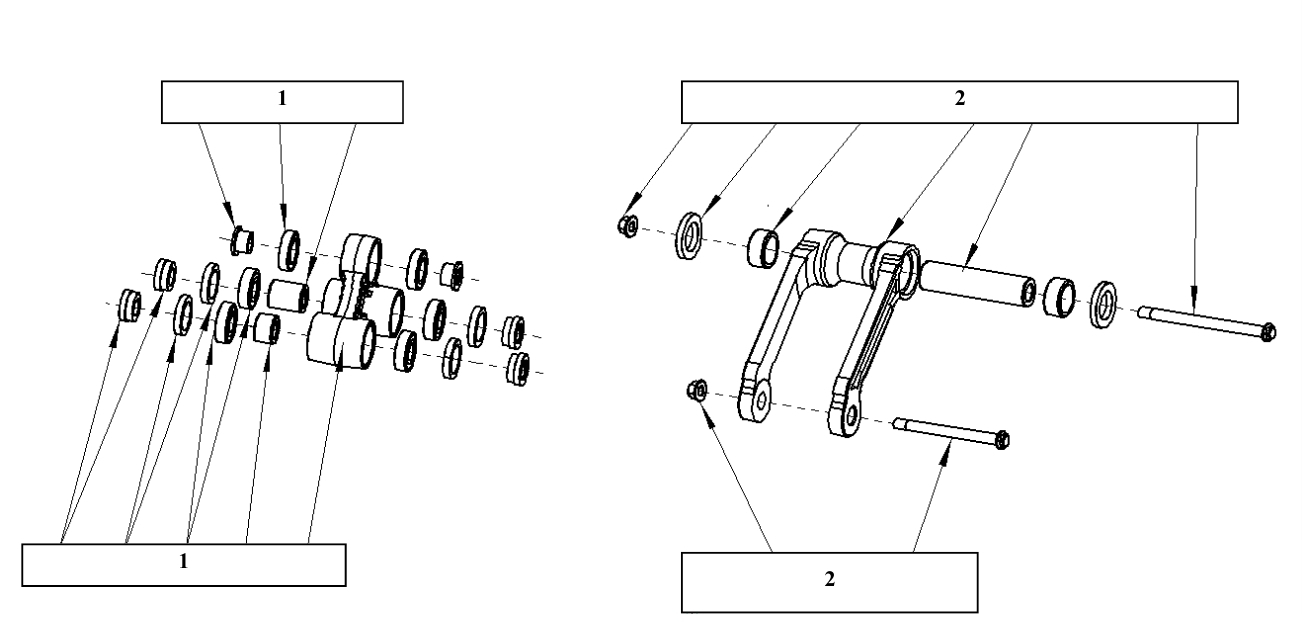 1

2

1

2