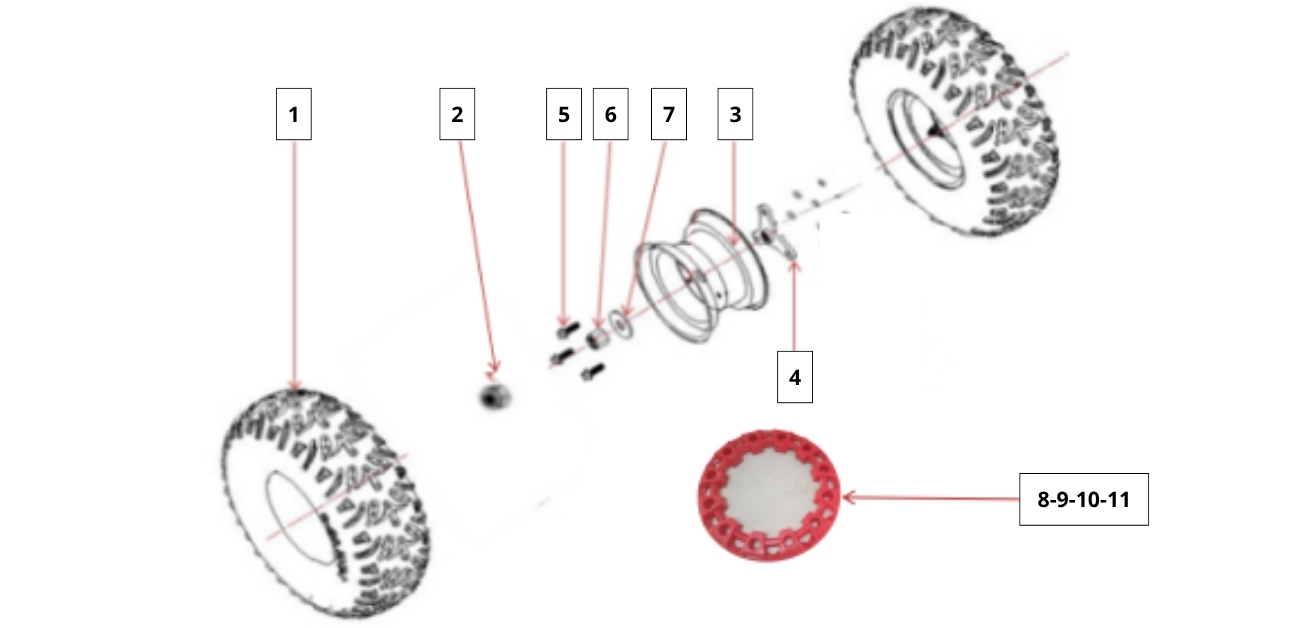 1
2
5
6
7
3
4
8-9-10-11